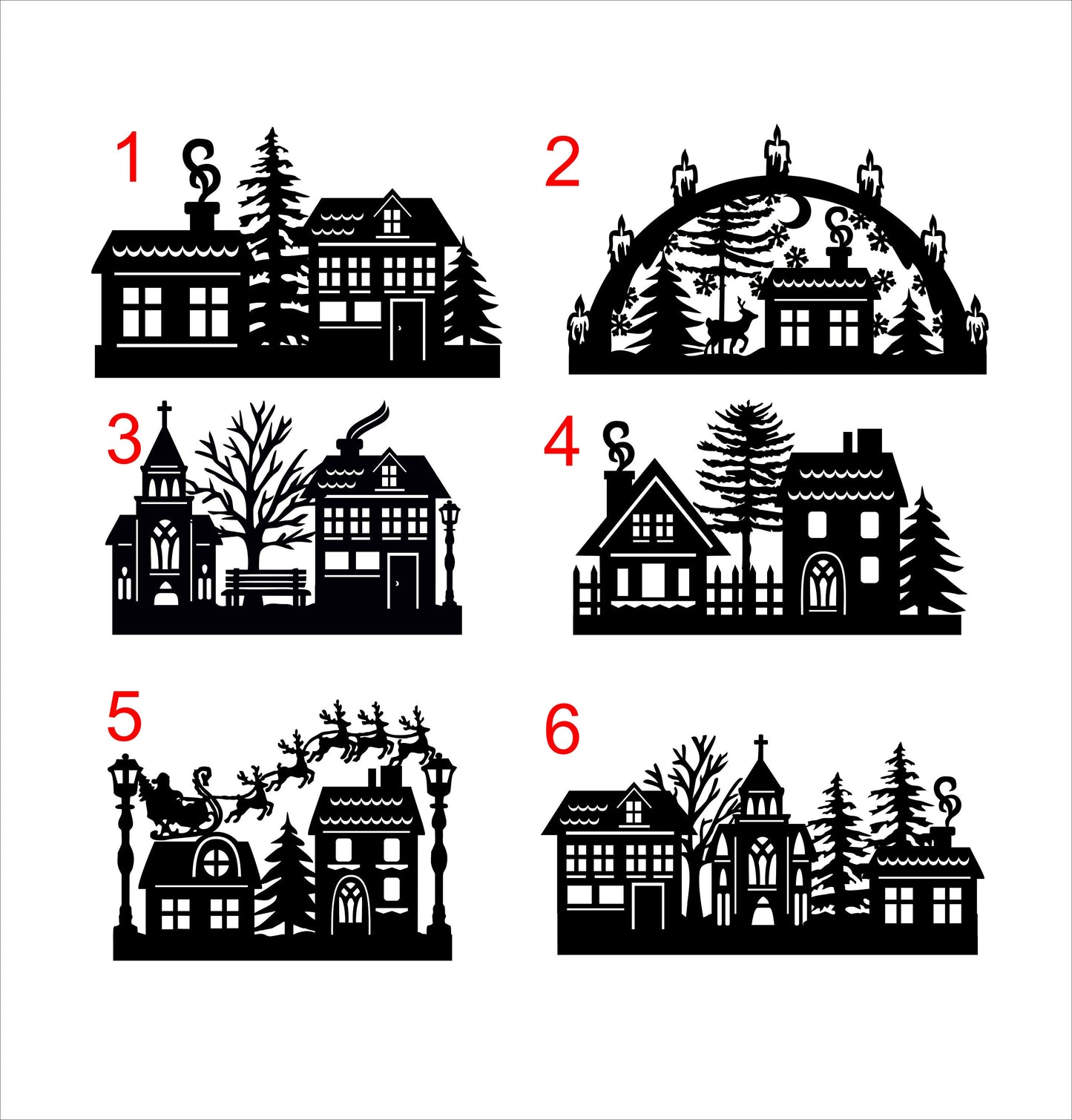 1

2

3

4

5

6