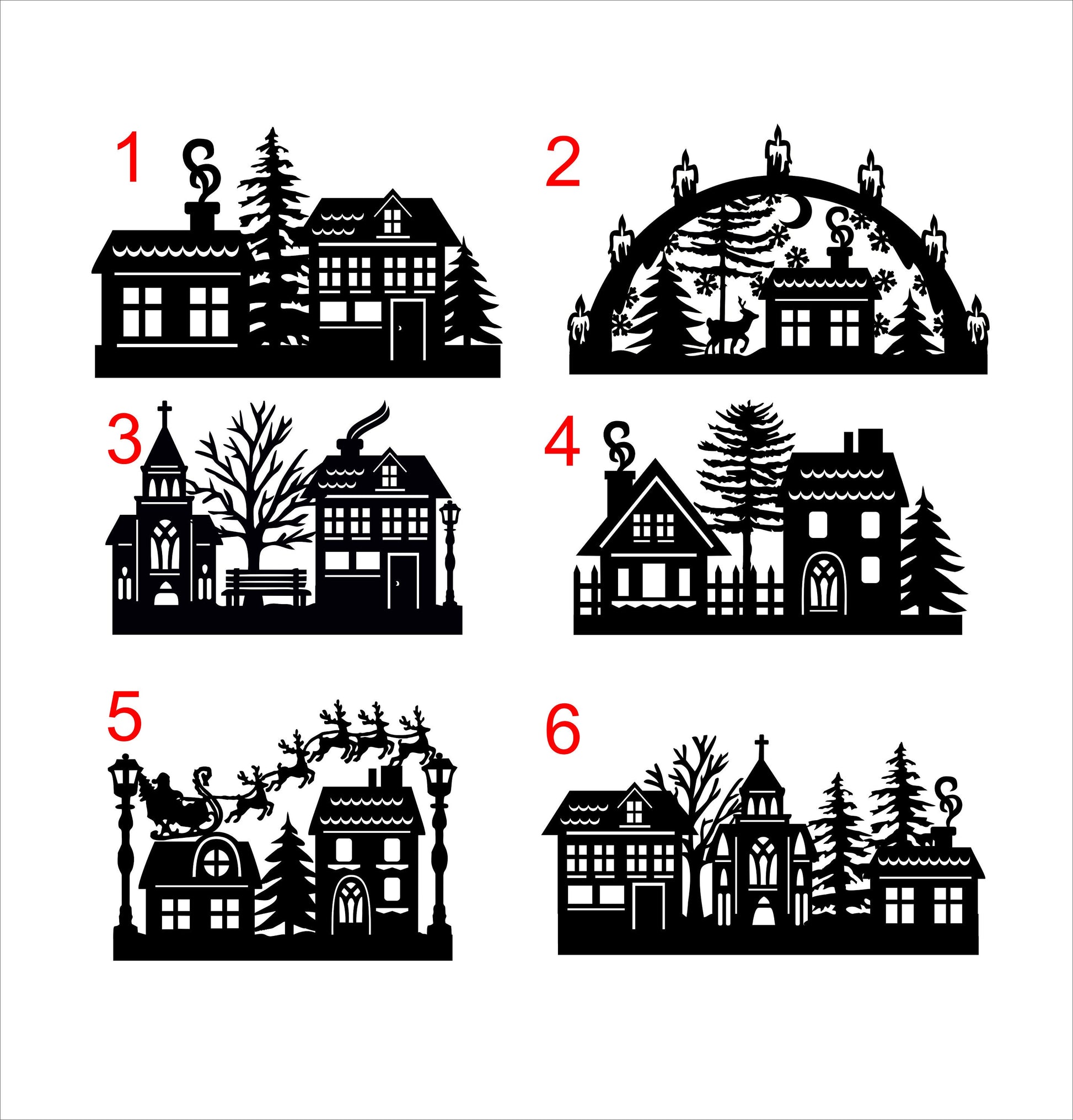 1

2

3

4

5

6