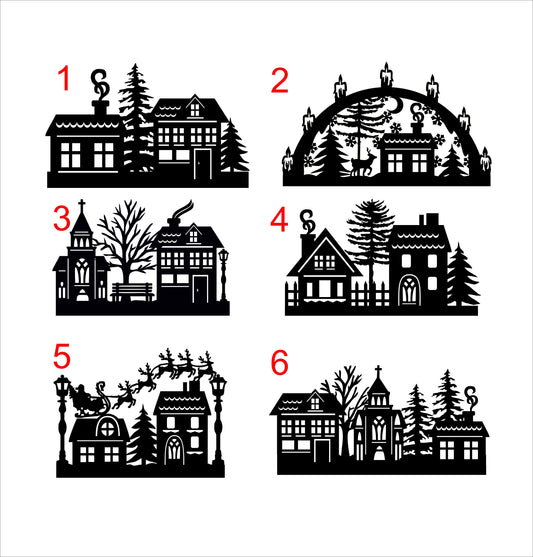 1
2
3
4
5
6